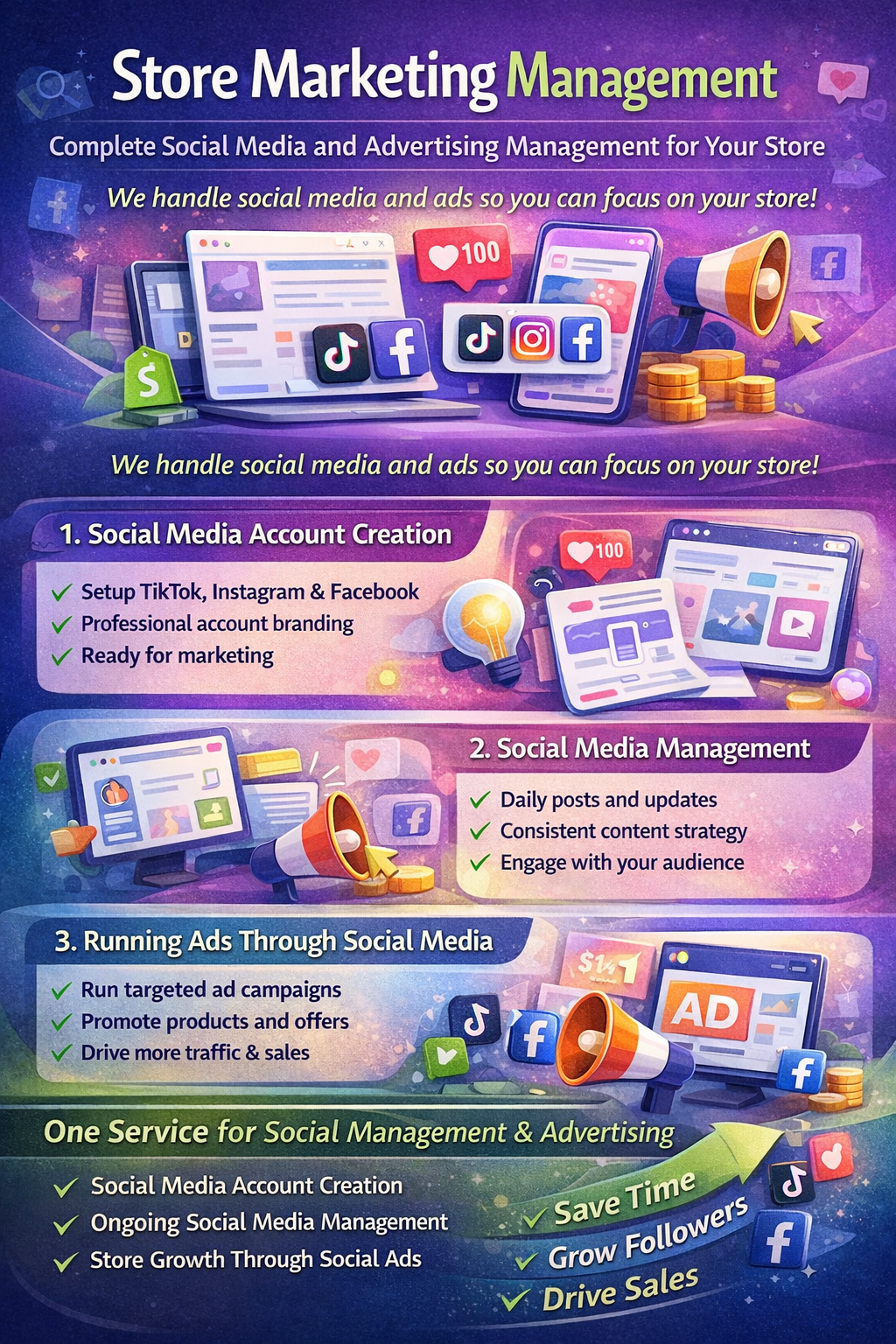 Store Marketing Management

Complete Social Media and Advertising Management for Your Store

We handle social media and ads so you can focus on your store!

100

We handle social media and ads so you can focus on your store!

1. Social Media Account Creation

✓ Setup TikTok, Instagram & Facebook
✓ Professional account branding
✓ Ready for marketing

100

2. Social Media Management

✓ Daily posts and updates
✓ Consistent content strategy
✓ Engage with your audience

3. Running Ads Through Social Media

✓ Run targeted ad campaigns
✓ Promote products and offers
✓ Drive more traffic & sales

$14

AD

One Service for Social Management & Advertising

✓ Social Media Account Creation
✓ Ongoing Social Media Management
✓ Store Growth Through Social Ads

✓ Save Time
✓ Grow Followers
✓ Drive Sales